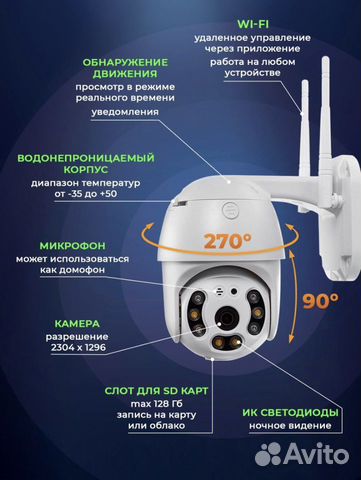 WI-FI
удаленное управление через приложение
работа на любом устройстве

ОБНАРУЖЕНИЕ ДВИЖЕНИЯ
просмотр в режиме реального времени
уведомления

ВОДОНЕПРОНИЦАЕМЫЙ КОРПУС
диапазон температур от -35 до +50

270°

МИКРОФОН
может использоваться как домофон

90°

КАМЕРА
разрешение 2304 х 1296

СЛОТ ДЛЯ SD КАРТ
max 128 Гб
запись на карту или облако

ИК СВЕТОДИОДЫ
ночное видение

Avito