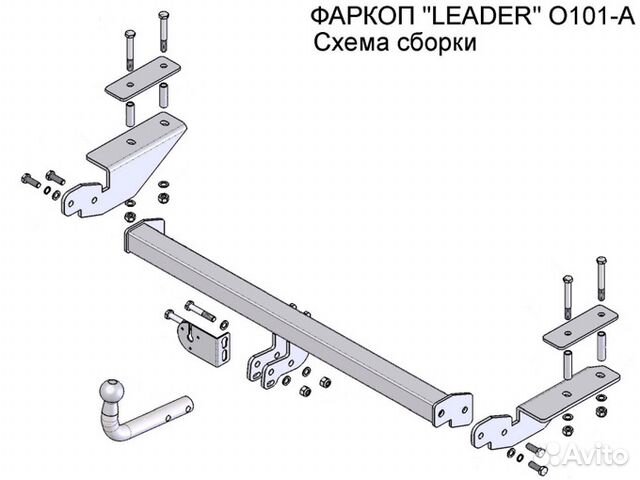 ФАРКОП "LEADER" O101-A
Схема сборки

Avito